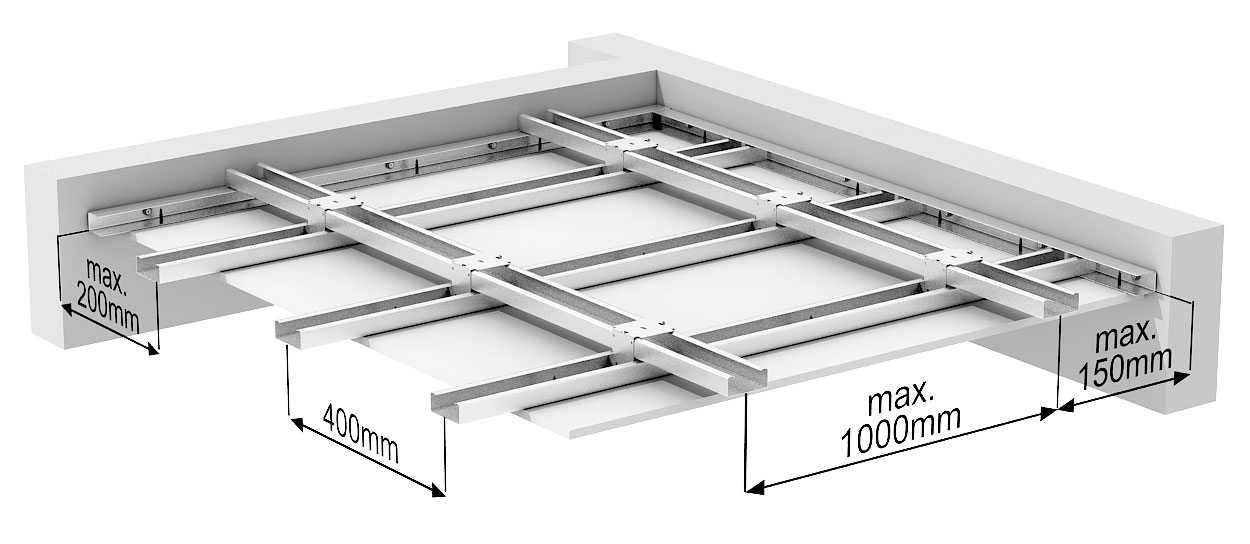 max.
200mm

400mm

max.
1000mm

max.
150mm